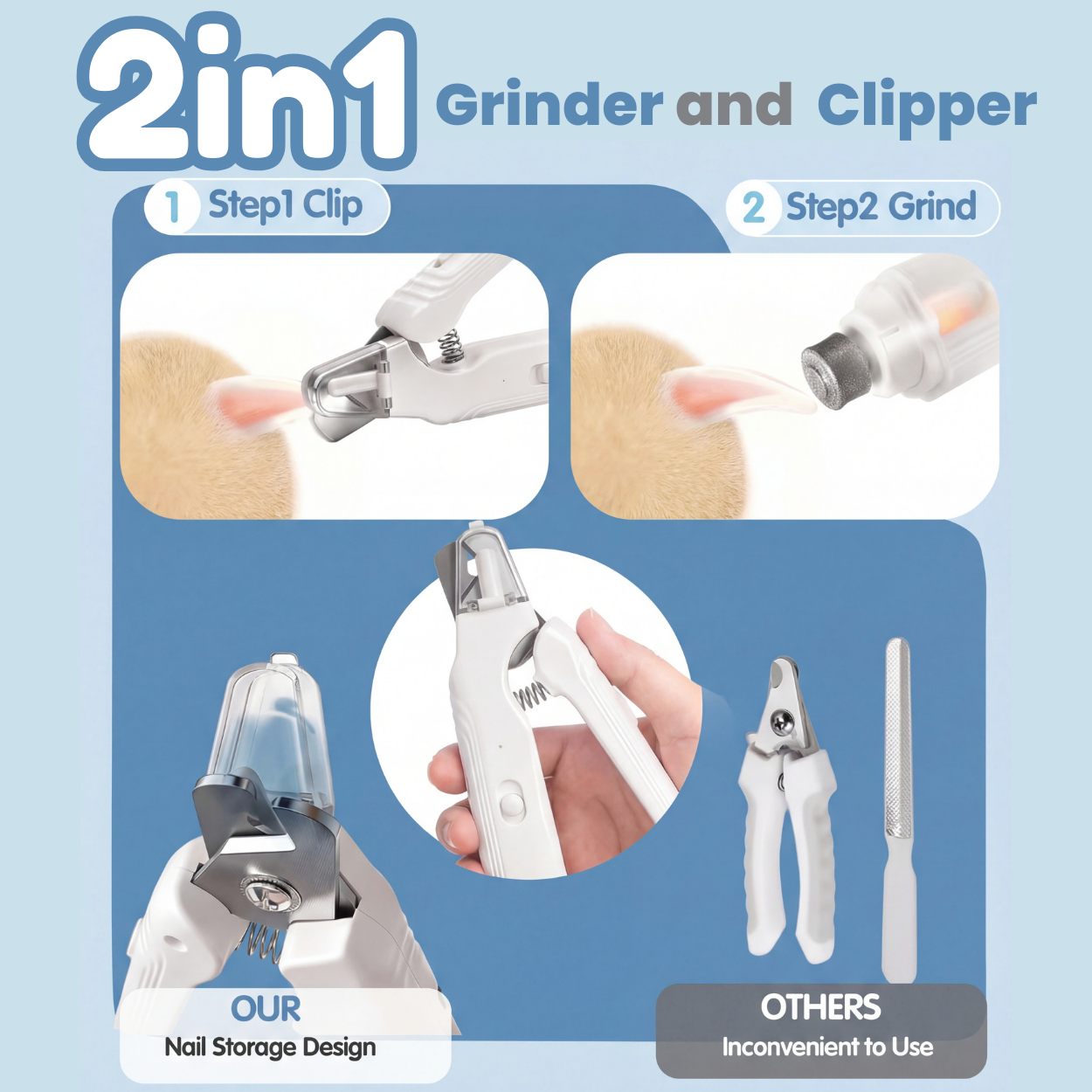 2in1 Grinder and Clipper

1 Step1 Clip

2 Step2 Grind

OUR
Nail Storage Design

OTHERS
Inconvenient to Use